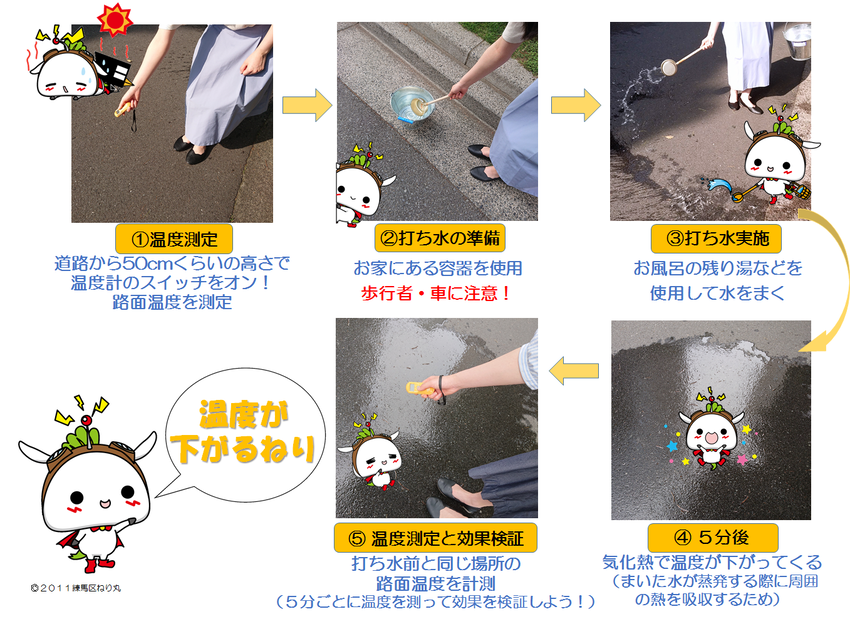 ①温度測定

道路から50cmくらいの高さで温度計のスイッチをオン！路面温度を測定

②打ち水の準備

お家にある容器を使用

歩行者・車に注意！

③打ち水実施

お風呂の残り湯などを使用して水をまく

④ ５分後

気化熱で温度が下がってくる（まいた水が蒸発する際に周囲の熱を吸収するため）

⑤ 温度測定と効果検証

打ち水前と同じ場所の路面温度を計測（５分ごとに温度を測って効果を検証しよう！）

温度が下がるねり

©２０１１練馬区ねり丸